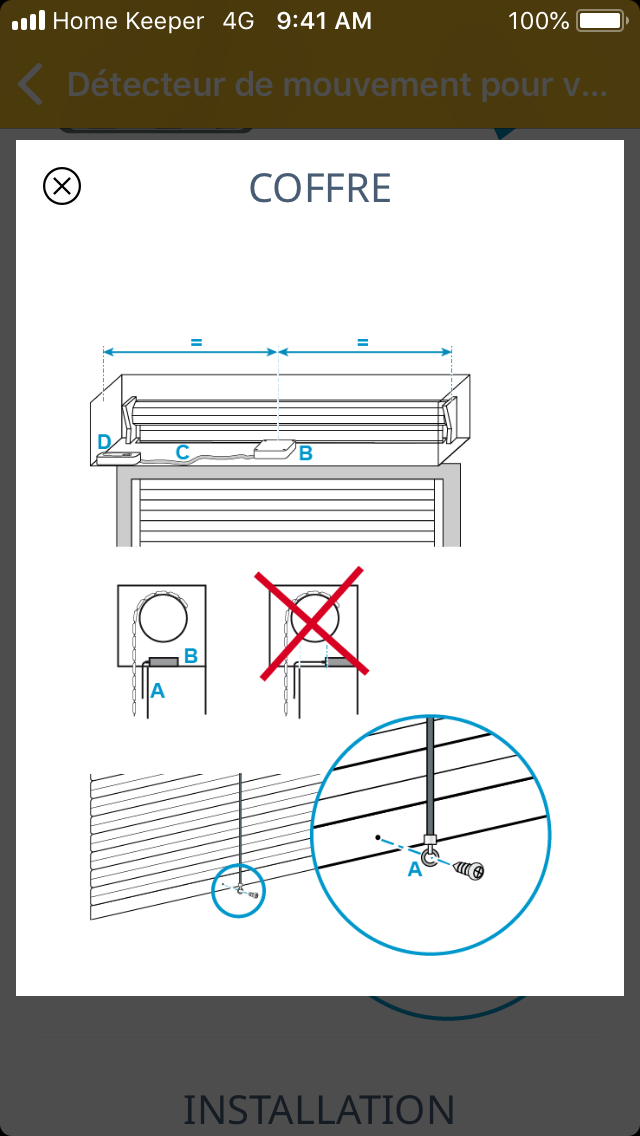 Home Keeper 4G 9:41 AM 100%

Détecteur de mouvement pour v...

COFFRE

=

=

D

C

B

B

A

A

INSTALLATION